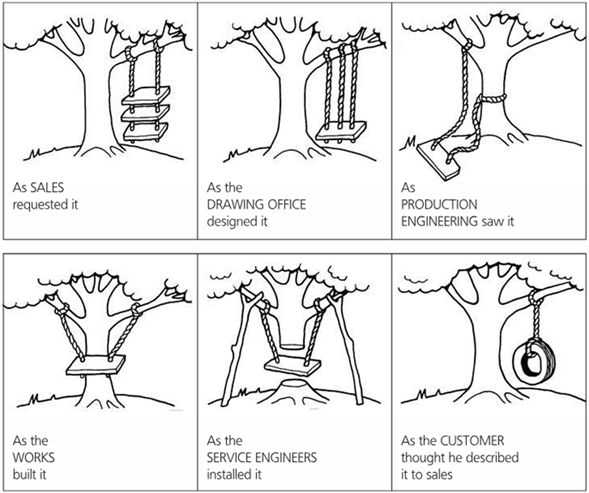 As SALES requested it

As the DRAWING OFFICE designed it

As PRODUCTION ENGINEERING saw it

As the WORKS built it

As the SERVICE ENGINEERS installed it

As the CUSTOMER thought he described it to sales